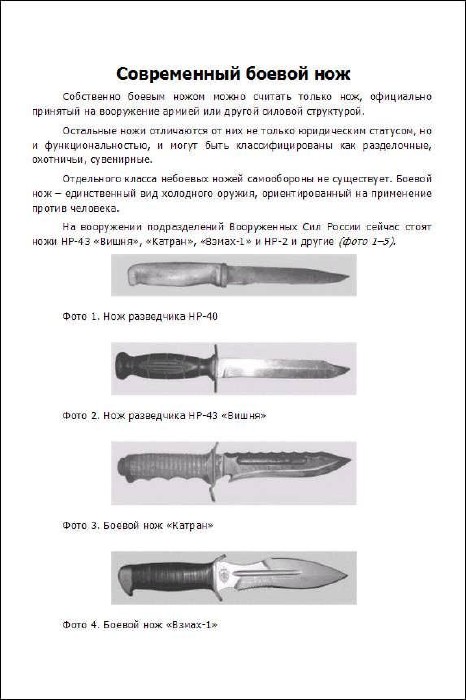 Современный боевой нож

Собственно боевым ножом можно считать только нож, официально принятый на вооружение армией или другой силовой структурой.

Остальные ножи отличаются от них не только юридическим статусом, но и функциональностью, и могут быть классифицированы как разделочные, охотничьи, сувенирные.

Отдельного класса небоевых ножей самообороны не существует. Боевой нож – единственный вид холодного оружия, ориентированный на применение против человека.

На вооружении подразделений Вооруженных Сил России сейчас стоят ножи НР-43 «Вишня», «Катран», «Взмах-1» и НР-2 и другие (фото 1–5).

Фото 1. Нож разведчика НР-40

Фото 2. Нож разведчика НР-43 «Вишня»

Фото 3. Боевой нож «Катран»

Фото 4. Боевой нож «Взмах-1»